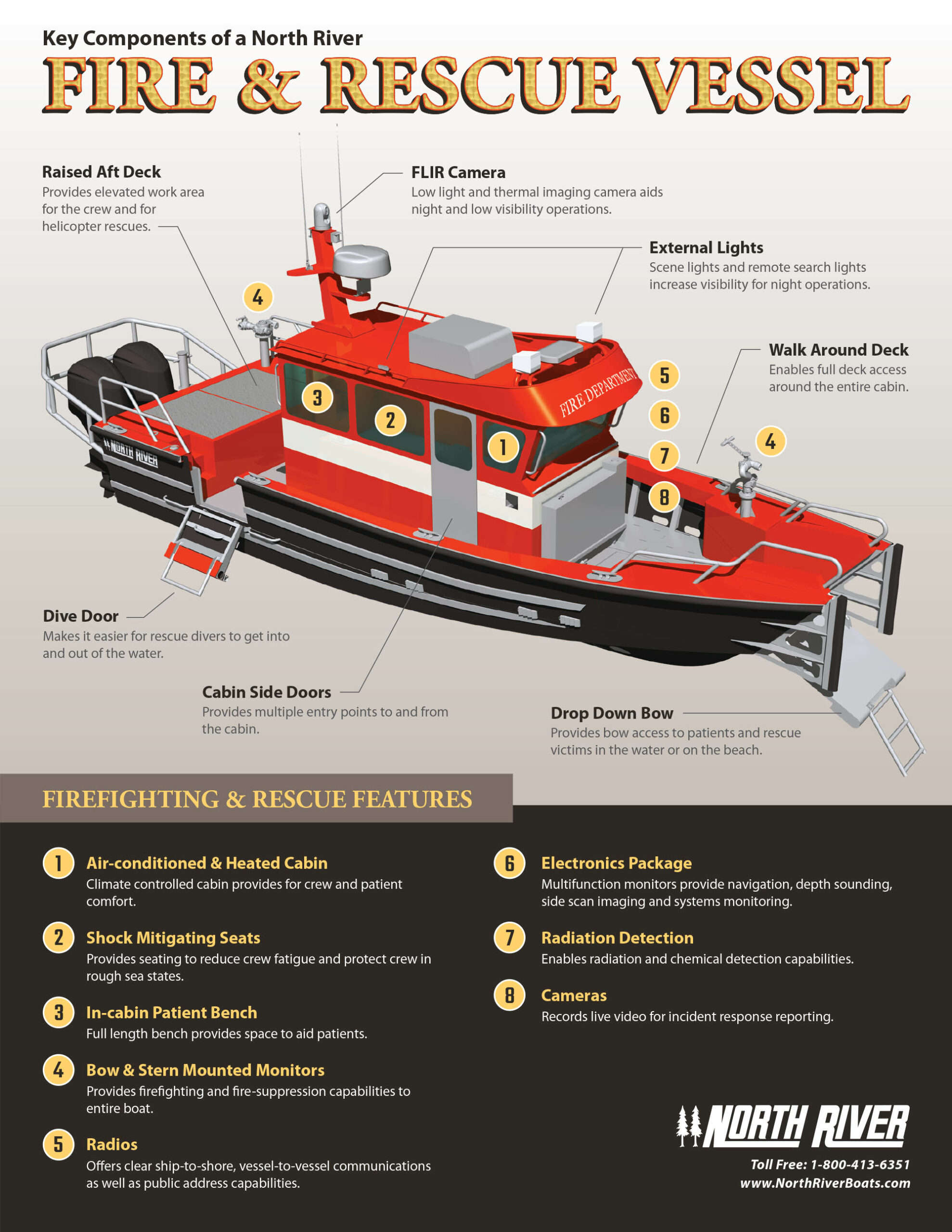 Key Components of a North River

FIRE & RESCUE VESSEL

Raised Aft Deck
Provides elevated work area for the crew and for helicopter rescues.

FLIR Camera
Low light and thermal imaging camera aids night and low visibility operations.

External Lights
Scene lights and remote search lights increase visibility for night operations.

Walk Around Deck
Enables full deck access around the entire cabin.

4

3

2

1

5

6

7

8

4

FIRE DEPARTMENT

NORTH RIVER

Dive Door
Makes it easier for rescue divers to get into and out of the water.

Cabin Side Doors
Provides multiple entry points to and from the cabin.

Drop Down Bow
Provides bow access to patients and rescue victims in the water or on the beach.

FIREFIGHTING & RESCUE FEATURES

1 Air-conditioned & Heated Cabin
Climate controlled cabin provides for crew and patient comfort.

2 Shock Mitigating Seats
Provides seating to reduce crew fatigue and protect crew in rough sea states.

3 In-cabin Patient Bench
Full length bench provides space to aid patients.

4 Bow & Stern Mounted Monitors
Provides firefighting and fire-suppression capabilities to entire boat.

5 Radios
Offers clear ship-to-shore, vessel-to-vessel communications as well as public address capabilities.

6 Electronics Package
Multifunction monitors provide navigation, depth sounding, side scan imaging and systems monitoring.

7 Radiation Detection
Enables radiation and chemical detection capabilities.

8 Cameras
Records live video for incident response reporting.

NORTH RIVER
Toll Free: 1-800-413-6351
www.NorthRiverBoats.com