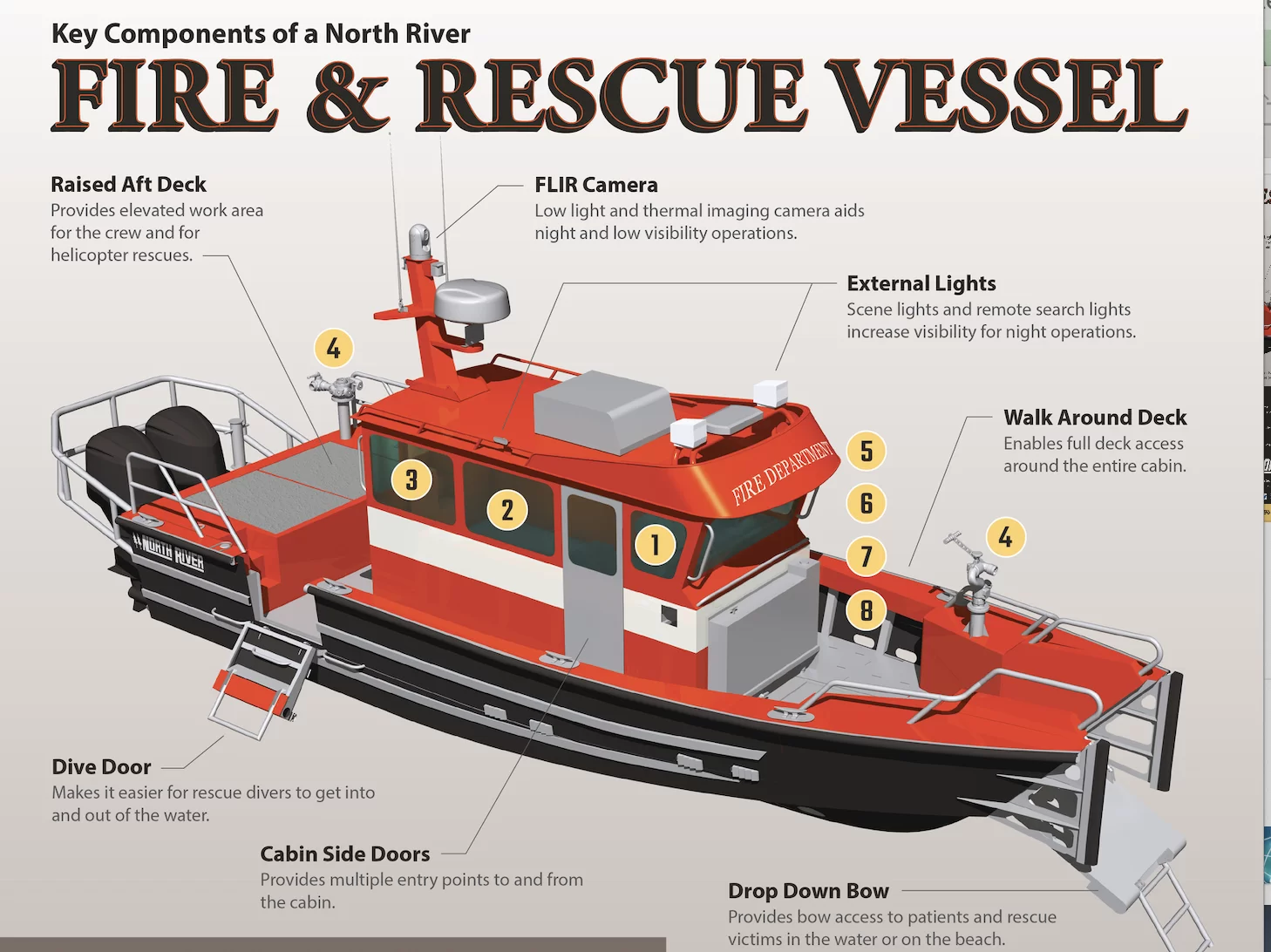 Key Components of a North River

FIRE & RESCUE VESSEL

Raised Aft Deck
Provides elevated work area for the crew and for helicopter rescues.

FLIR Camera
Low light and thermal imaging camera aids night and low visibility operations.

External Lights
Scene lights and remote search lights increase visibility for night operations.

Walk Around Deck
Enables full deck access around the entire cabin.

4

3

2

1

FIRE DEPARTMENT

5

6

7

8

4

NORTH RIVER

Dive Door
Makes it easier for rescue divers to get into and out of the water.

Cabin Side Doors
Provides multiple entry points to and from the cabin.

Drop Down Bow
Provides bow access to patients and rescue victims in the water or on the beach.